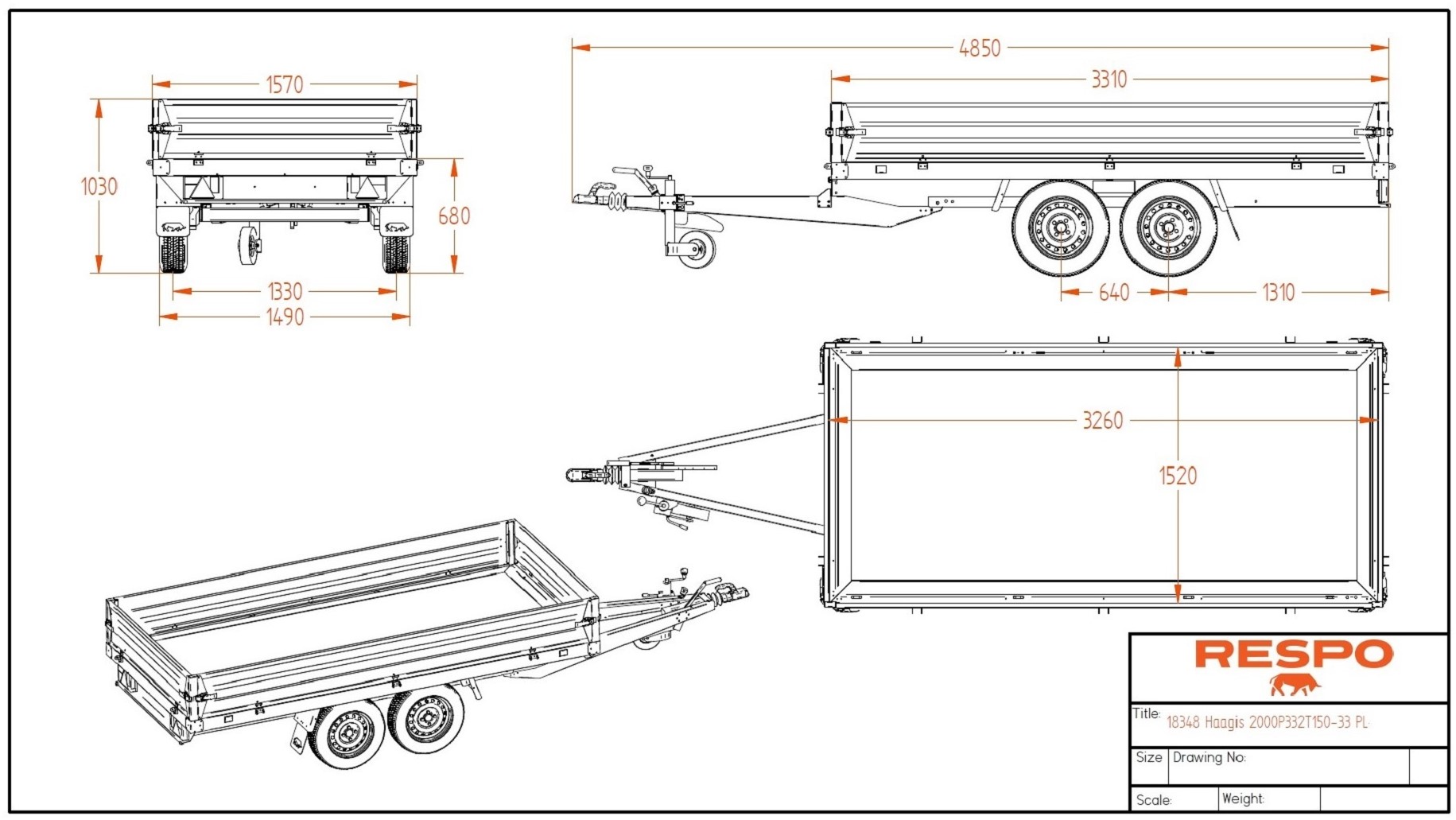 1570

1030

680

1330

1490

4850

3310

640

1310

3260

1520

RESPO

Title: 18348 Haagis 2000P332T150-33 PL

Size Drawing No:

Scale: Weight: