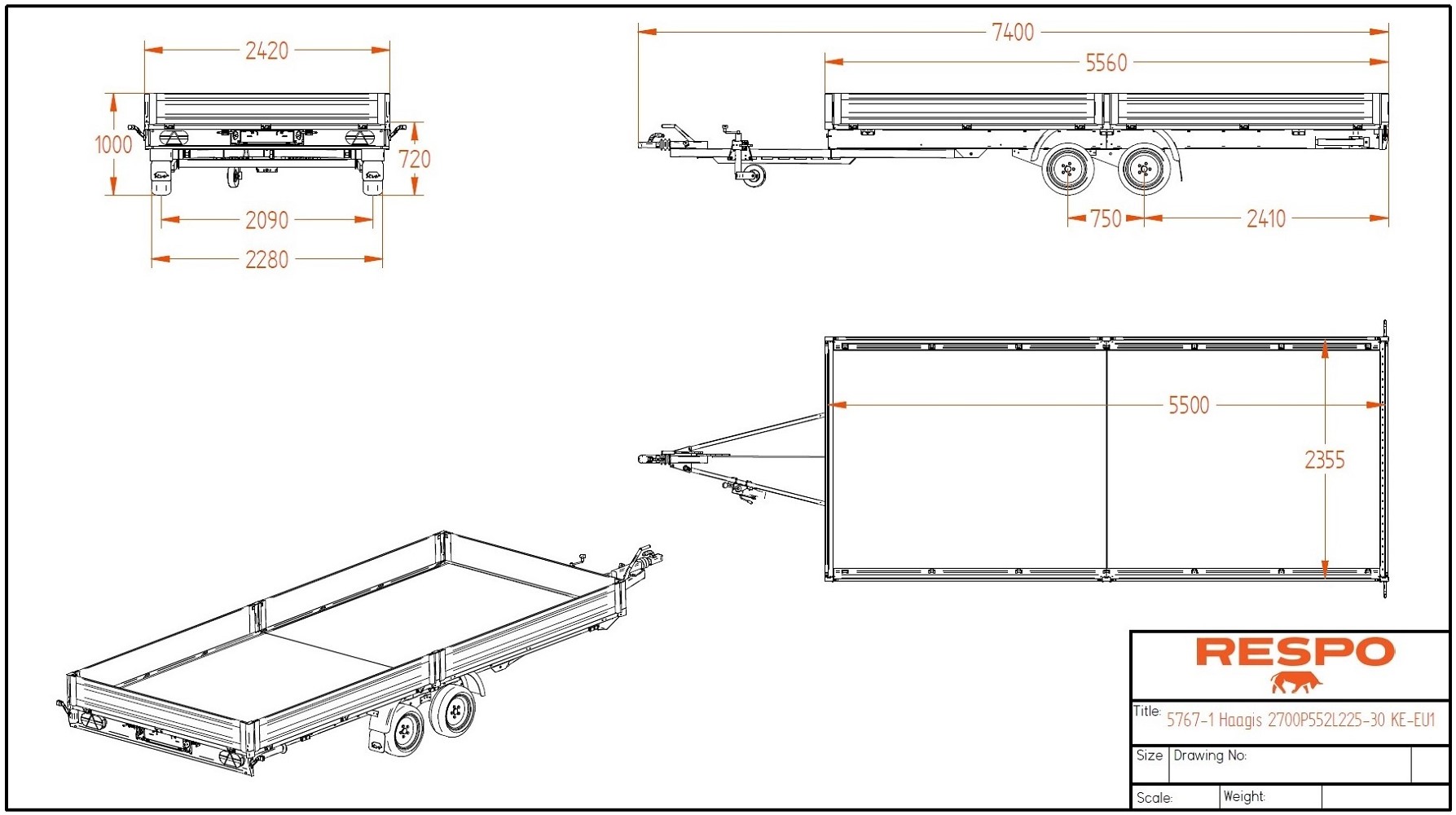 2420

1000

720

2090

2280

7400

5560

750

2410

5500

2355

RESPO

Title: 5767-1 Haagis 2700P552L225-30 KE-EU1

Size Drawing No:

Scale: Weight: